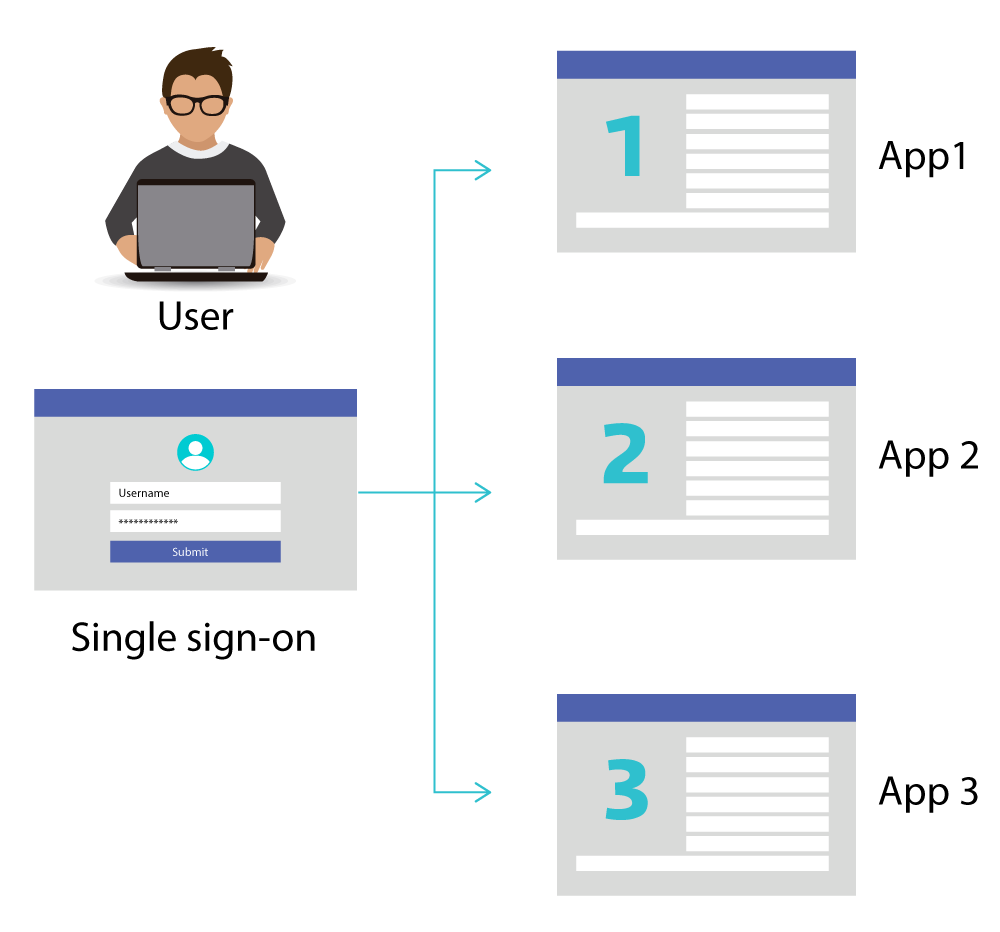 User

Username
************
Submit

Single sign-on

1
App1

2
App 2

3
App 3